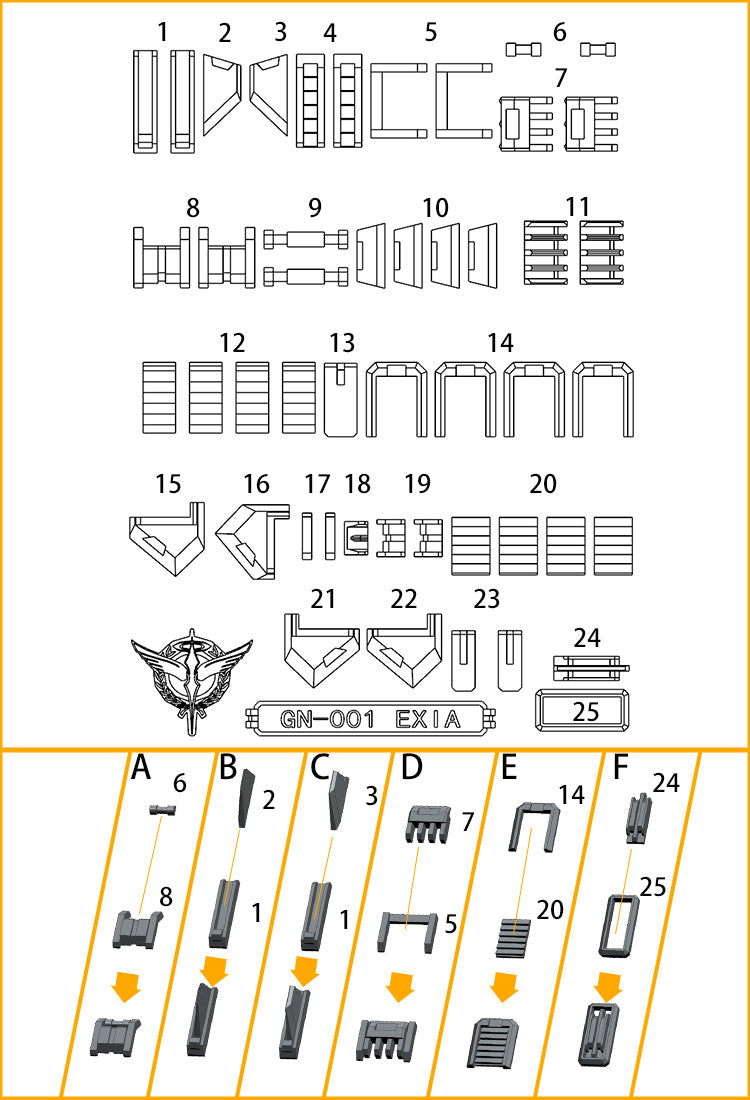 1 2 3 4 5 6 7

8 9 10 11

12 13 14

15 16 17 18 19 20

21 22 23 24

GN-001 EXIA

25

A 6 8

B 2 1

C 3 1

D 7 5

E 14 20

F 24 25