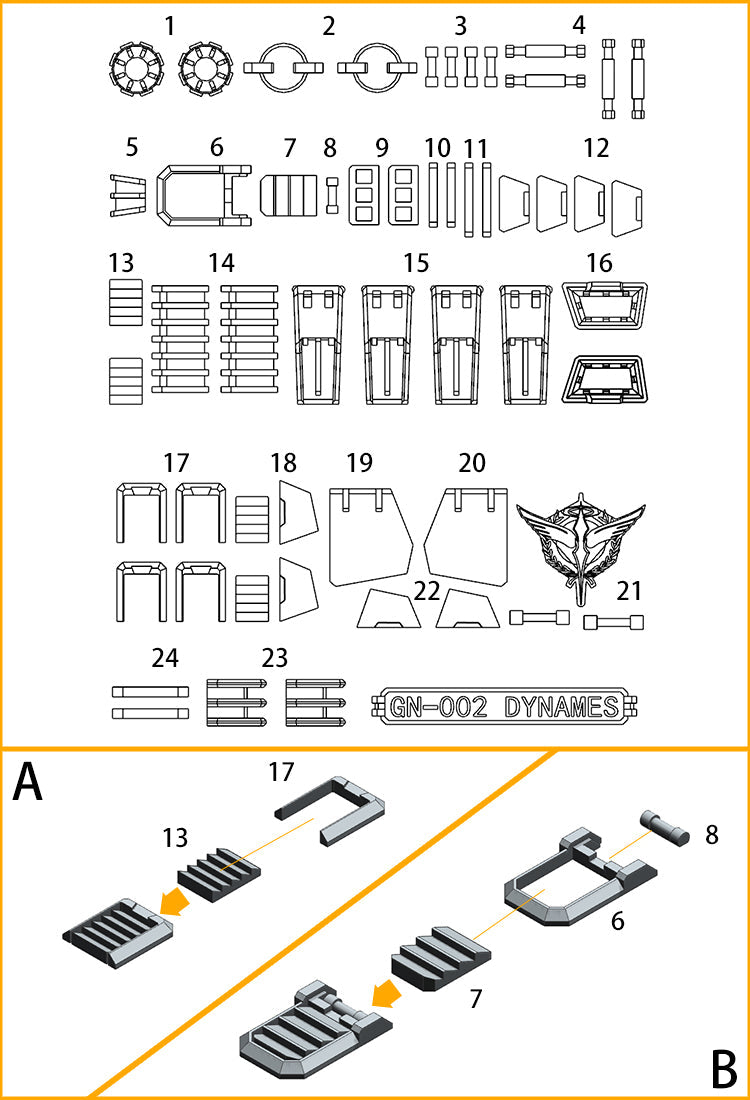 1 2 3 4

5 6 7 8 9 10 11 12

13 14 15 16

17 18 19 20

22 21

24 23

GN-002 DYNAMES

A

17

13

8

6

7

B