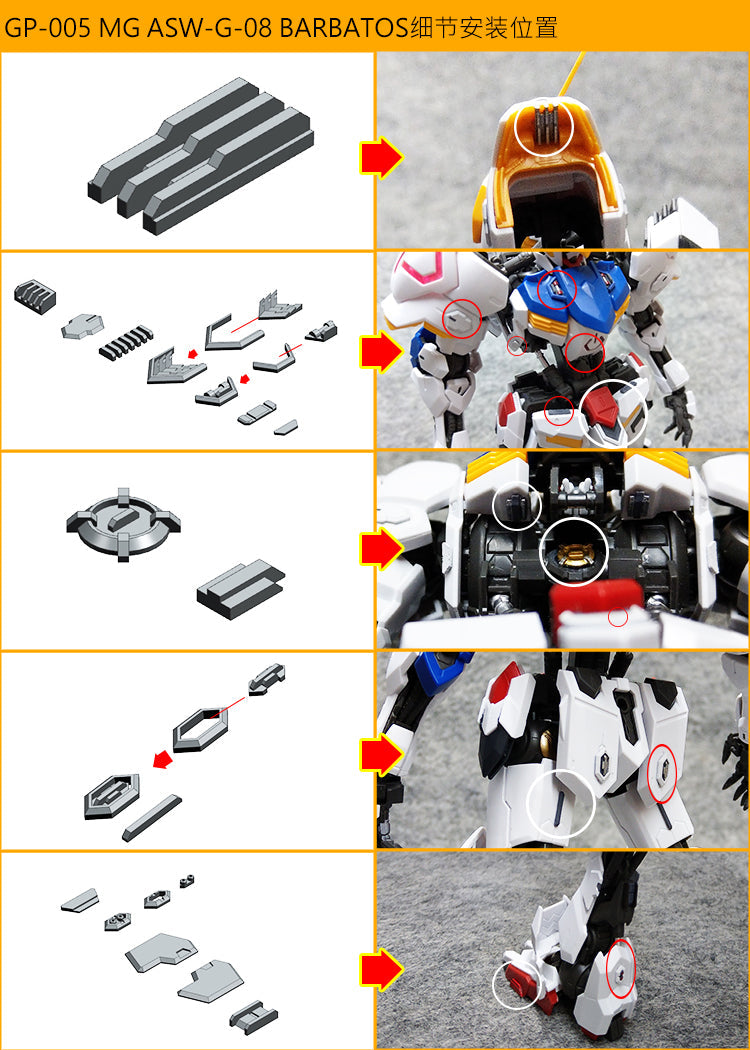 GP-005 MG ASW-G-08 BARBATOS细节安装位置