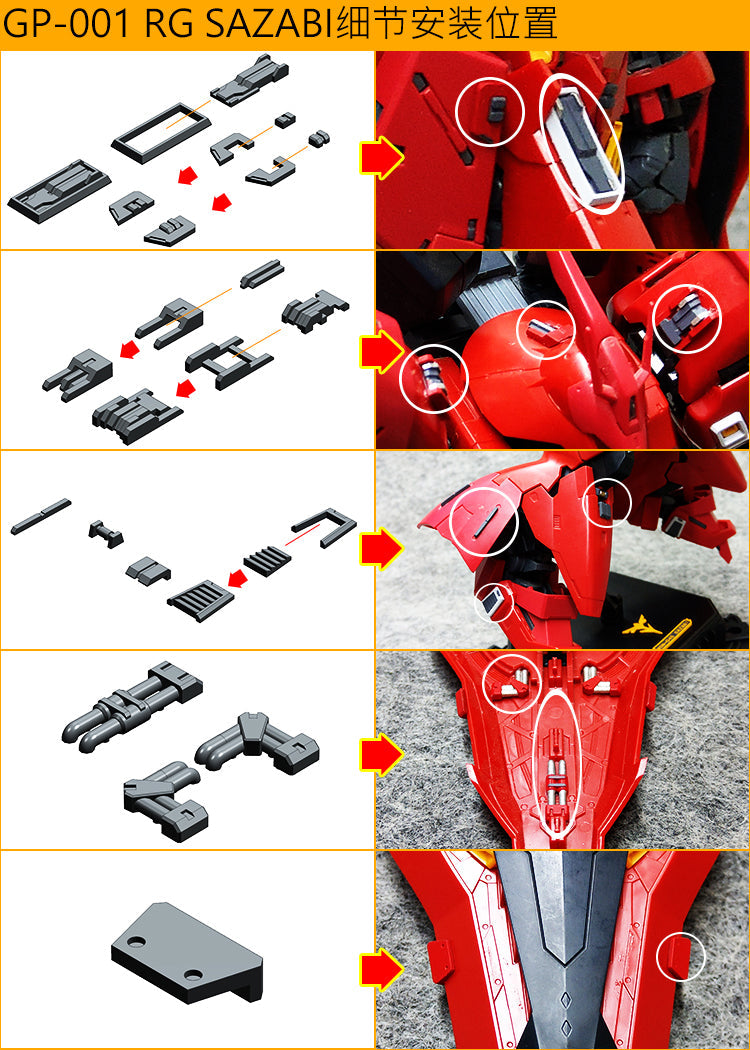 GP-001 RG SAZABI细节安装位置