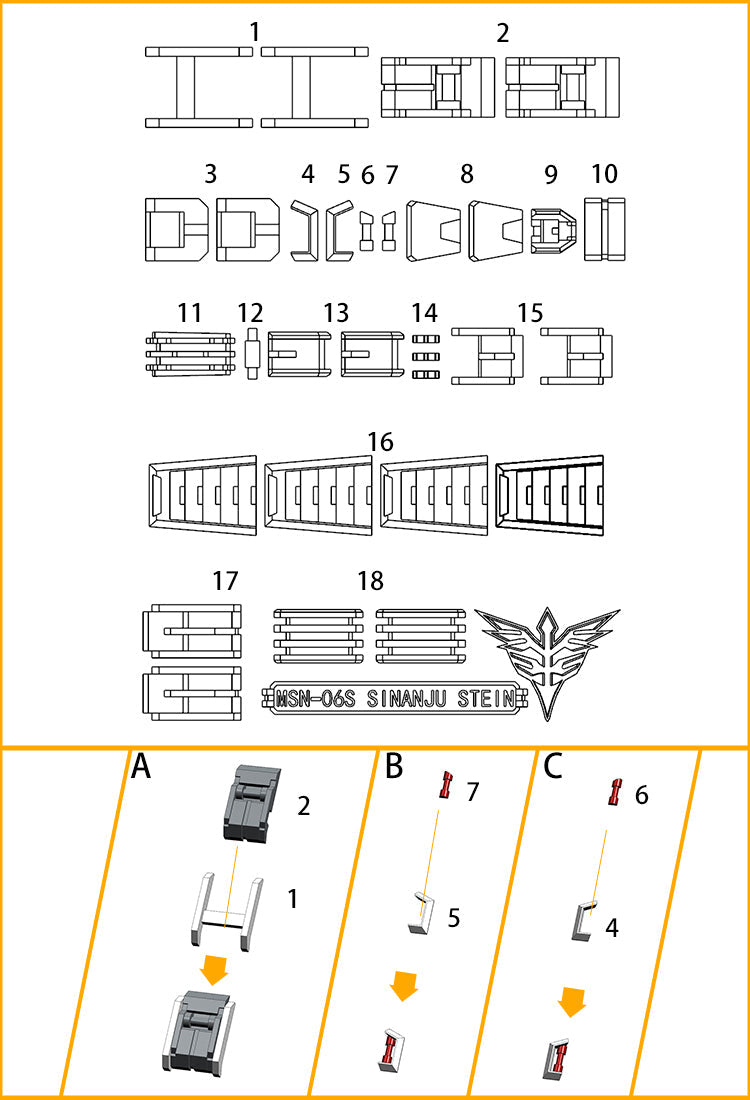 1 2

3 4 5 6 7 8 9 10

11 12 13 14 15

16

17 18

MSN-06S SINANJU STEIN

A
2
1

B
7
5

C
6
4